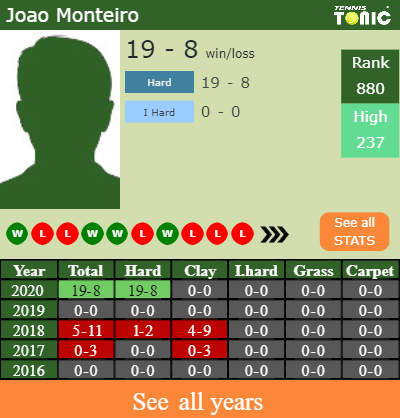 Joao Monteiro

TENNIS TONIC

19 - 8 win/loss

Hard 19 - 8

I Hard 0 - 0

Rank
880

High
237

W L L W W L W L L L

See all STATS

| Year | Total | Hard | Clay | I.hard | Grass | Carpet |
|---|---|---|---|---|---|---|
| 2020 | 19-8 | 19-8 | 0-0 | 0-0 | 0-0 | 0-0 |
| 2019 | 0-0 | 0-0 | 0-0 | 0-0 | 0-0 | 0-0 |
| 2018 | 5-11 | 1-2 | 4-9 | 0-0 | 0-0 | 0-0 |
| 2017 | 0-3 | 0-0 | 0-3 | 0-0 | 0-0 | 0-0 |
| 2016 | 0-0 | 0-0 | 0-0 | 0-0 | 0-0 | 0-0 |

See all years